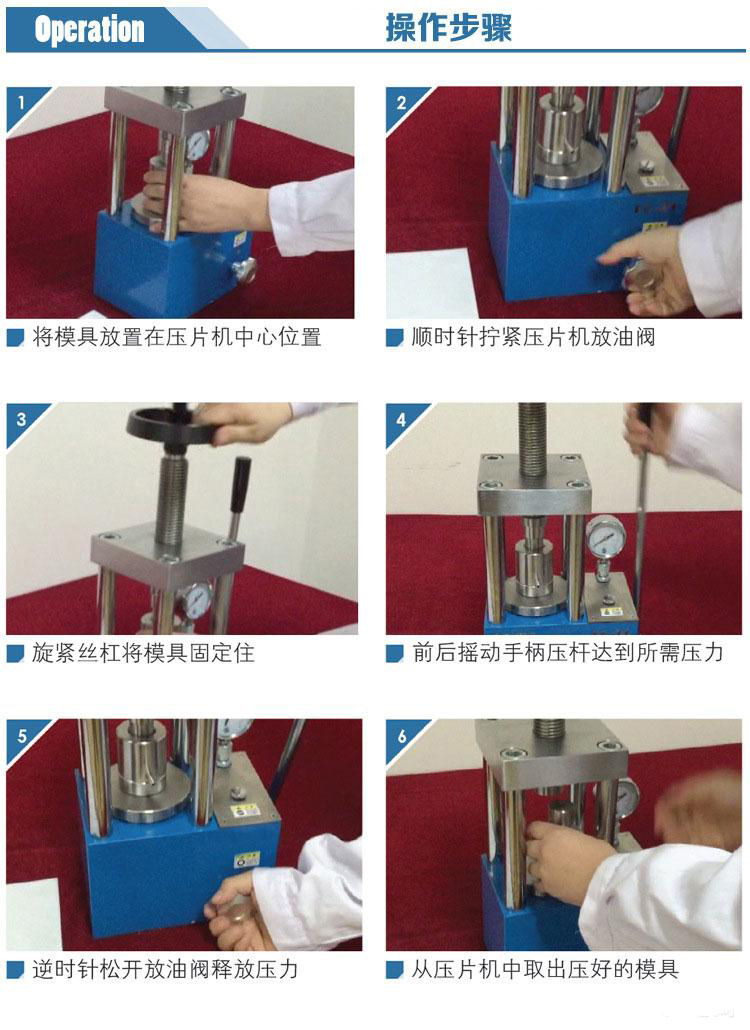 Operation

操作步骤

1

将模具放置在压片机中心位置

2

顺时针拧紧压片机放油阀

3

旋紧丝杠将模具固定住

4

前后摇动手柄压杆达到所需压力

5

逆时针松开放油阀释放压力

6

从压片机中取出压好的模具