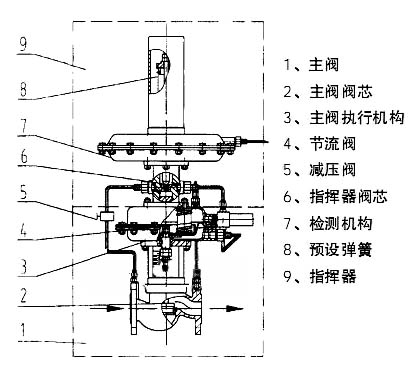 9
8
7
6
5
4
3
2
1

1、主阀
2、主阀阀芯
3、主阀执行机构
4、节流阀
5、减压阀
6、指挥器阀芯
7、检测机构
8、预设弹簧
9、指挥器