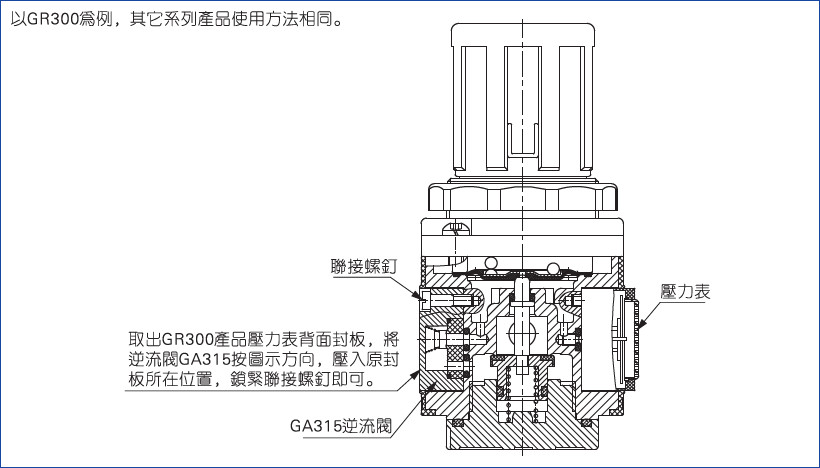 以GR300爲例，其它系列產品使用方法相同。

聯接螺釘

壓力表

取出GR300產品壓力表背面封板，將逆流閥GA315按圖示方向，壓入原封板所在位置，鎖緊聯接螺釘即可。

GA315逆流閥