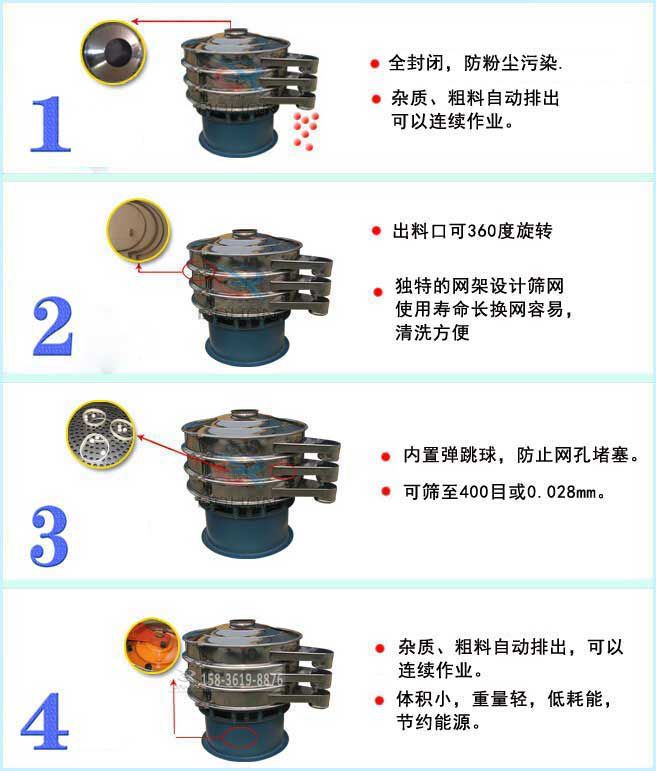 1

全封闭，防粉尘污染.

杂质、粗料自动排出可以连续作业。

2

出料口可360度旋转

独特的网架设计筛网使用寿命长换网容易，清洗方便

3

内置弹跳球，防止网孔堵塞。

可筛至400目或0.028mm。

4

158-3619-8876

杂质、粗料自动排出，可以连续作业。

体积小，重量轻，低耗能，节约能源。